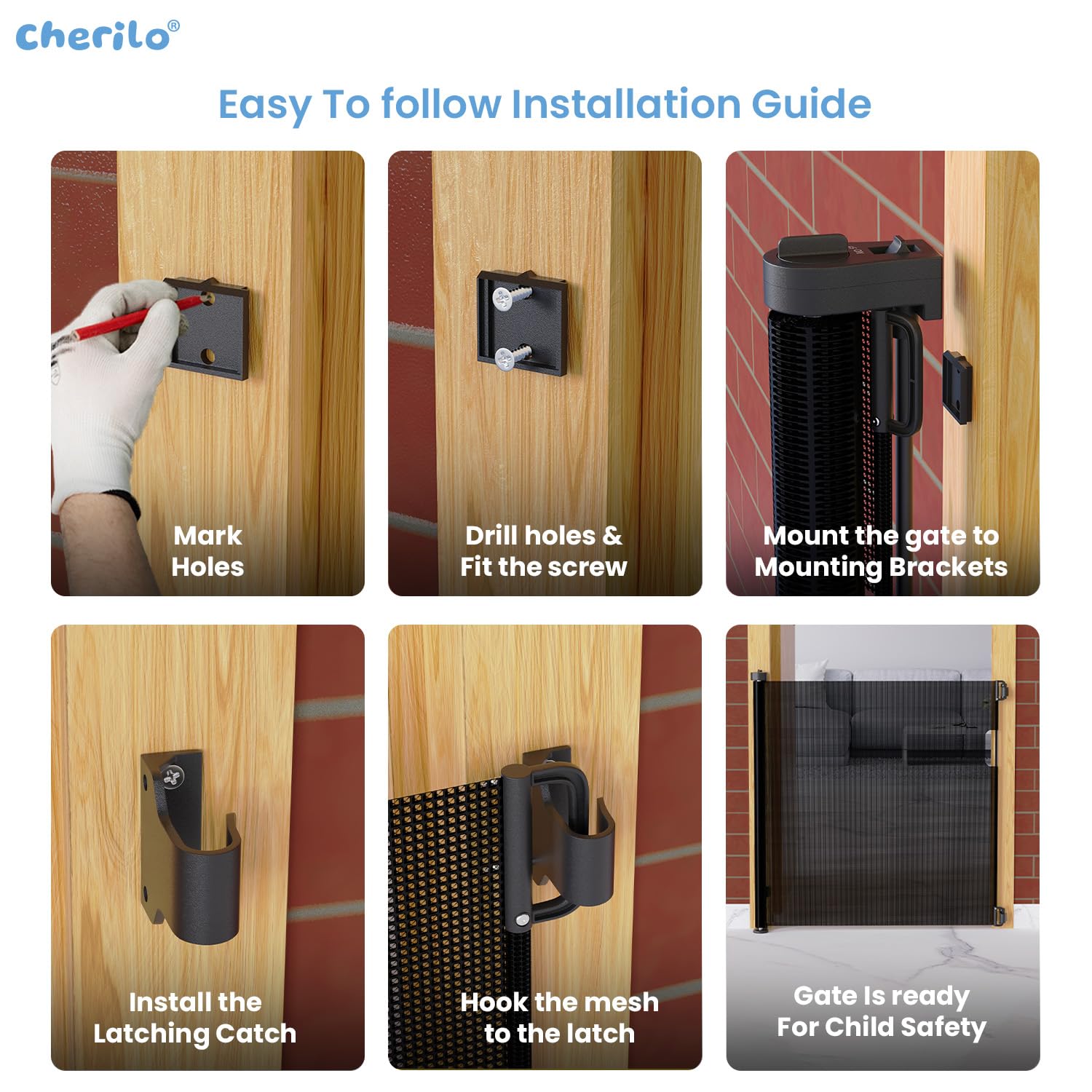 cherilo®

Easy To follow Installation Guide

Mark Holes

Drill holes & Fit the screw

Mount the gate to Mounting Brackets

Install the Latching Catch

Hook the mesh to the latch

Gate Is ready For Child Safety