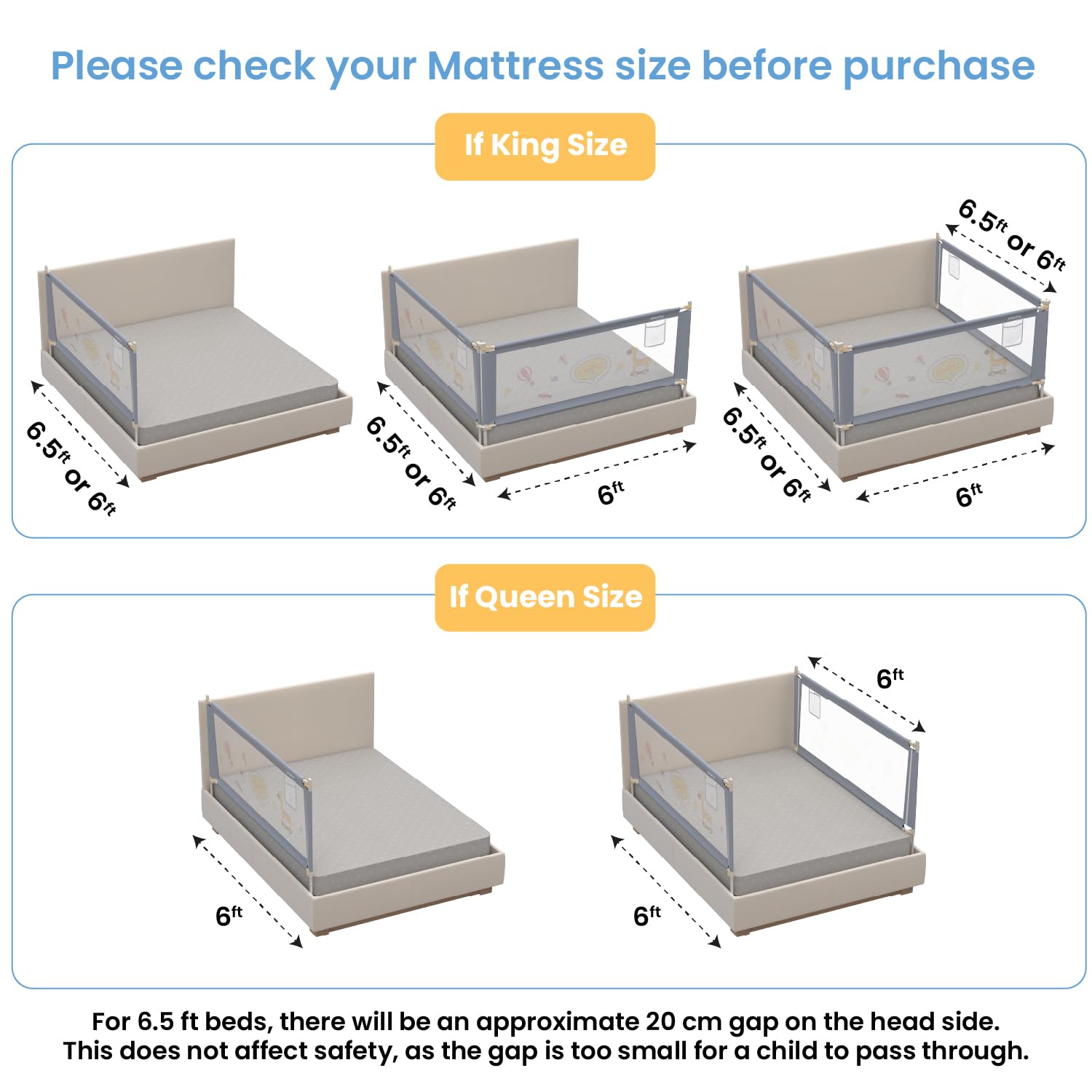 Please check your Mattress size before purchase

If King Size

6.5ft or 6ft

6.5ft or 6ft

6ft

6.5ft or 6ft

6.5ft or 6ft

6ft

If Queen Size

6ft

6ft

6ft

For 6.5 ft beds, there will be an approximate 20 cm gap on the head side.
This does not affect safety, as the gap is too small for a child to pass through.